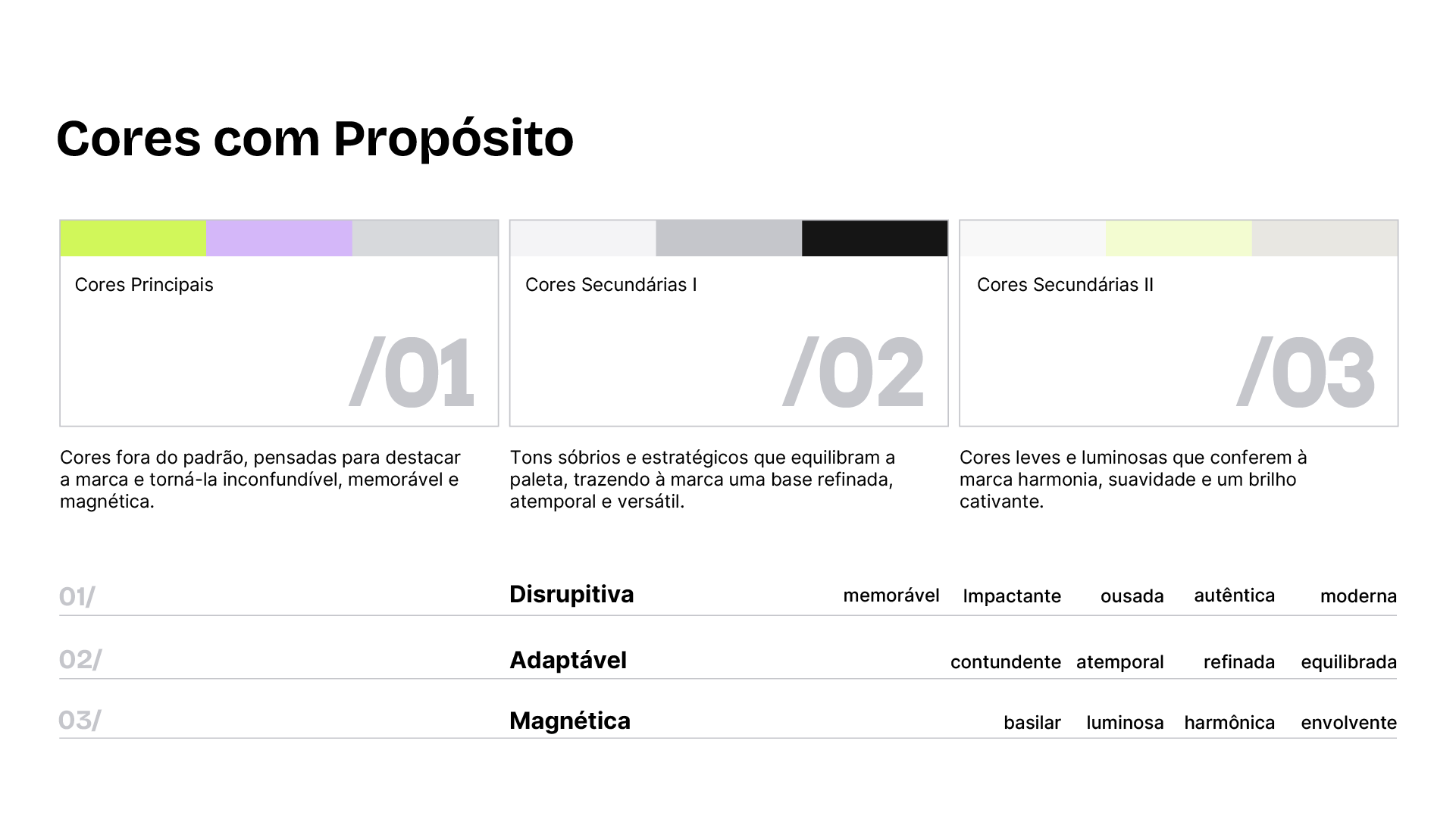 Cores com Propósito

Cores Principais

/01

Cores fora do padrão, pensadas para destacar a marca e torná-la inconfundível, memorável e magnética.

Cores Secundárias I

/02

Tons sóbrios e estratégicos que equilibram a paleta, trazendo à marca uma base refinada, atemporal e versátil.

Cores Secundárias II

/03

Cores leves e luminosas que conferem à marca harmonia, suavidade e um brilho cativante.

01/ Disrupitiva memorável Impactante ousada autêntica moderna

02/ Adaptável contundente atemporal refinada equilibrada

03/ Magnética basilar luminosa harmônica envolvente